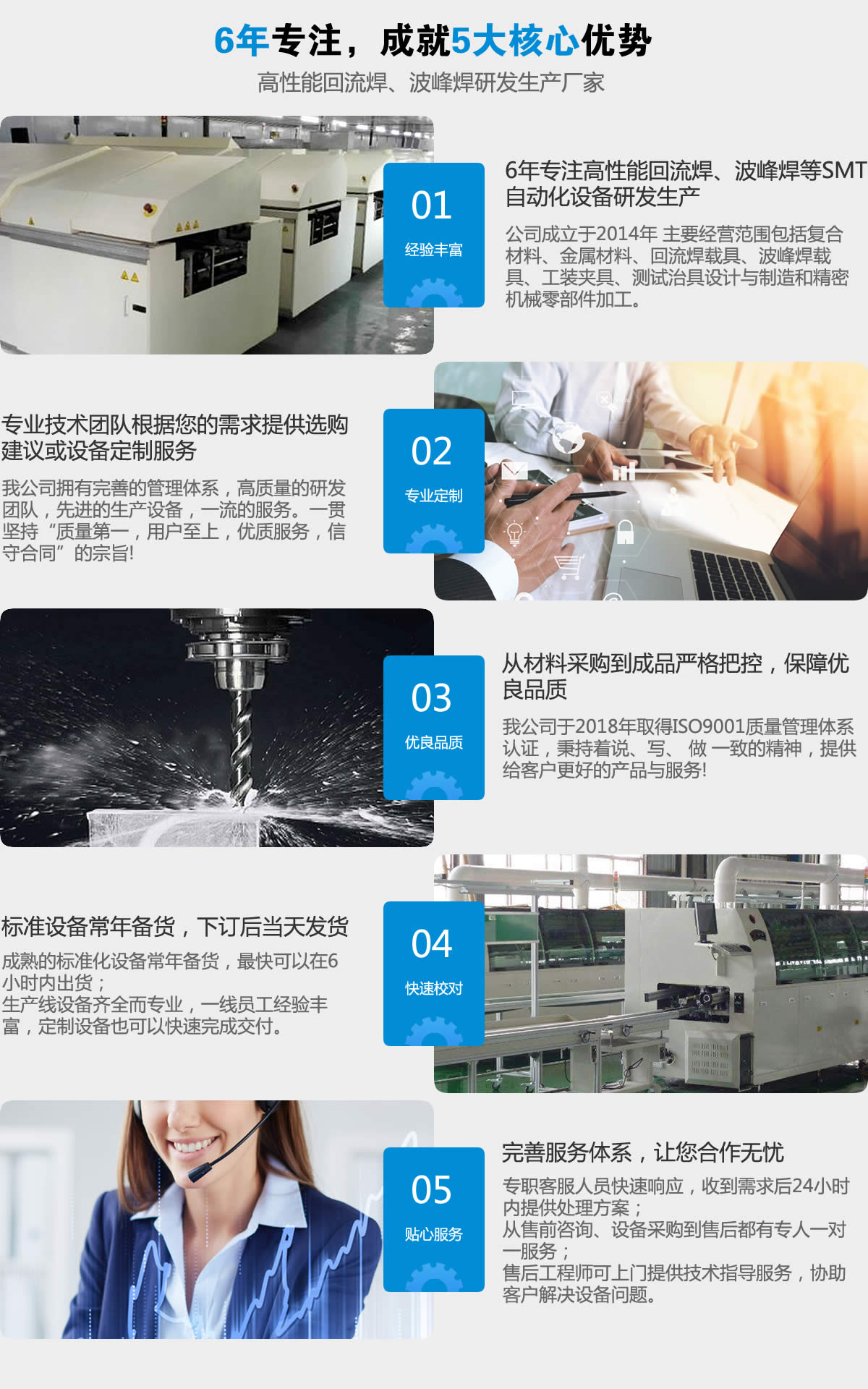 6年专注，成就5大核心优势
高性能回流焊、波峰焊研发生产厂家

01
经验丰富

6年专注高性能回流焊、波峰焊等SMT自动化设备研发生产

公司成立于2014年 主要经营范围包括复合材料、金属材料、回流焊载具、波峰焊载具、工装夹具、测试治具设计与制造和精密机械零部件加工。

专业技术团队根据您的需求提供选购建议或设备定制服务

我公司拥有完善的管理体系，高质量的研发团队，先进的生产设备，一流的服务。一贯坚持“质量第一，用户至上，优质服务，信守合同”的宗旨!

02
专业定制

03
优良品质

从材料采购到成品严格把控，保障优良品质

我公司于2018年取得ISO9001质量管理体系认证，秉持着说、写、 做 一致的精神，提供给客户更好的产品与服务!

标准设备常年备货，下订后当天发货

成熟的标准化设备常年备货，最快可以在6小时内出货；
生产线设备齐全而专业，一线员工经验丰富，定制设备也可以快速完成交付。

04
快速校对

05
贴心服务

完善服务体系，让您合作无忧

专职客服人员快速响应，收到需求后24小时内提供处理方案；
从售前咨询、设备采购到售后都有专人一对一服务；
售后工程师可上门提供技术指导服务，协助客户解决设备问题。